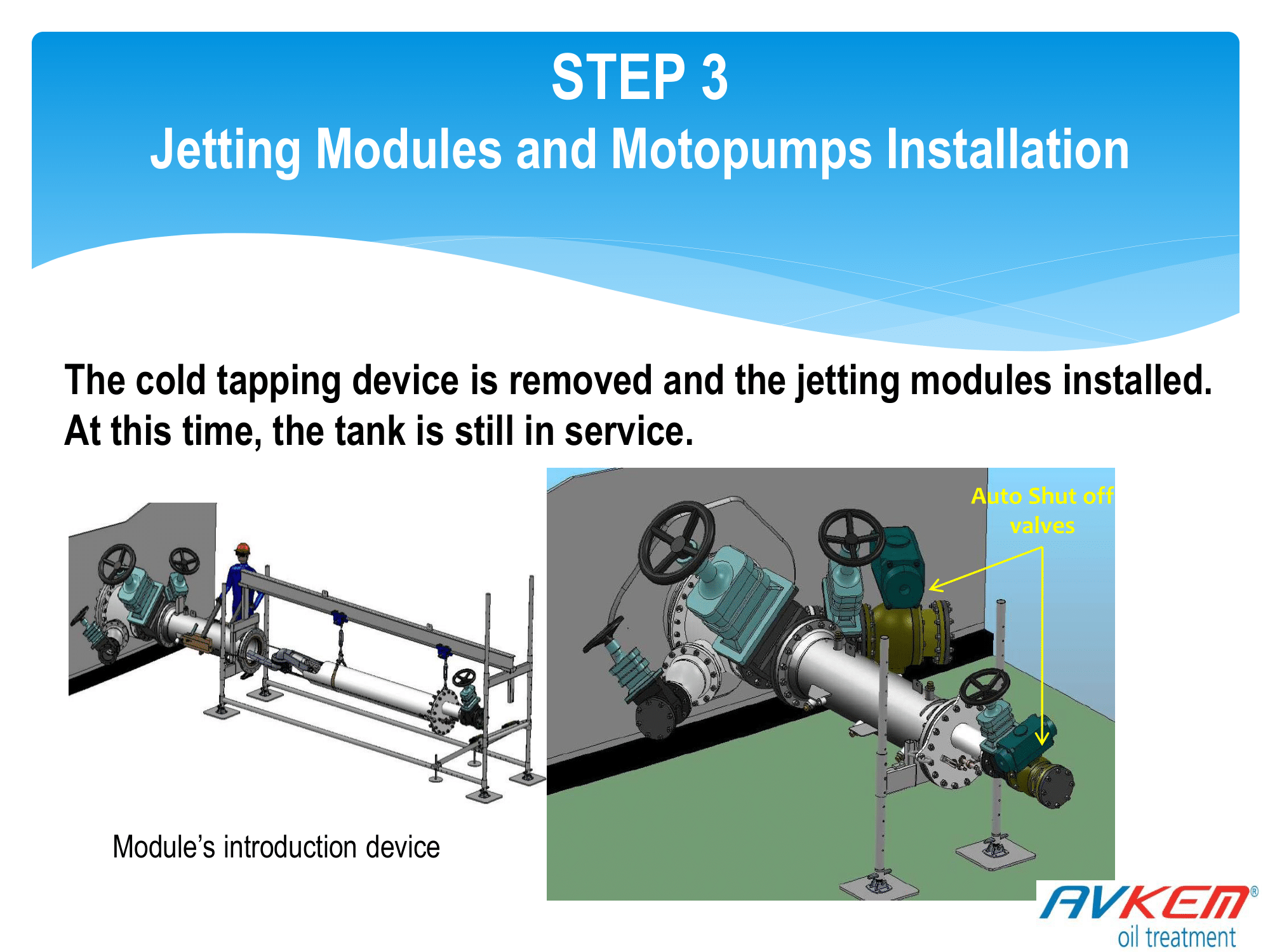 STEP 3
Jetting Modules and Motopumps Installation

The cold tapping device is removed and the jetting modules installed. At this time, the tank is still in service.

Auto Shut off valves

Module's introduction device

AVKEM®
oil treatment