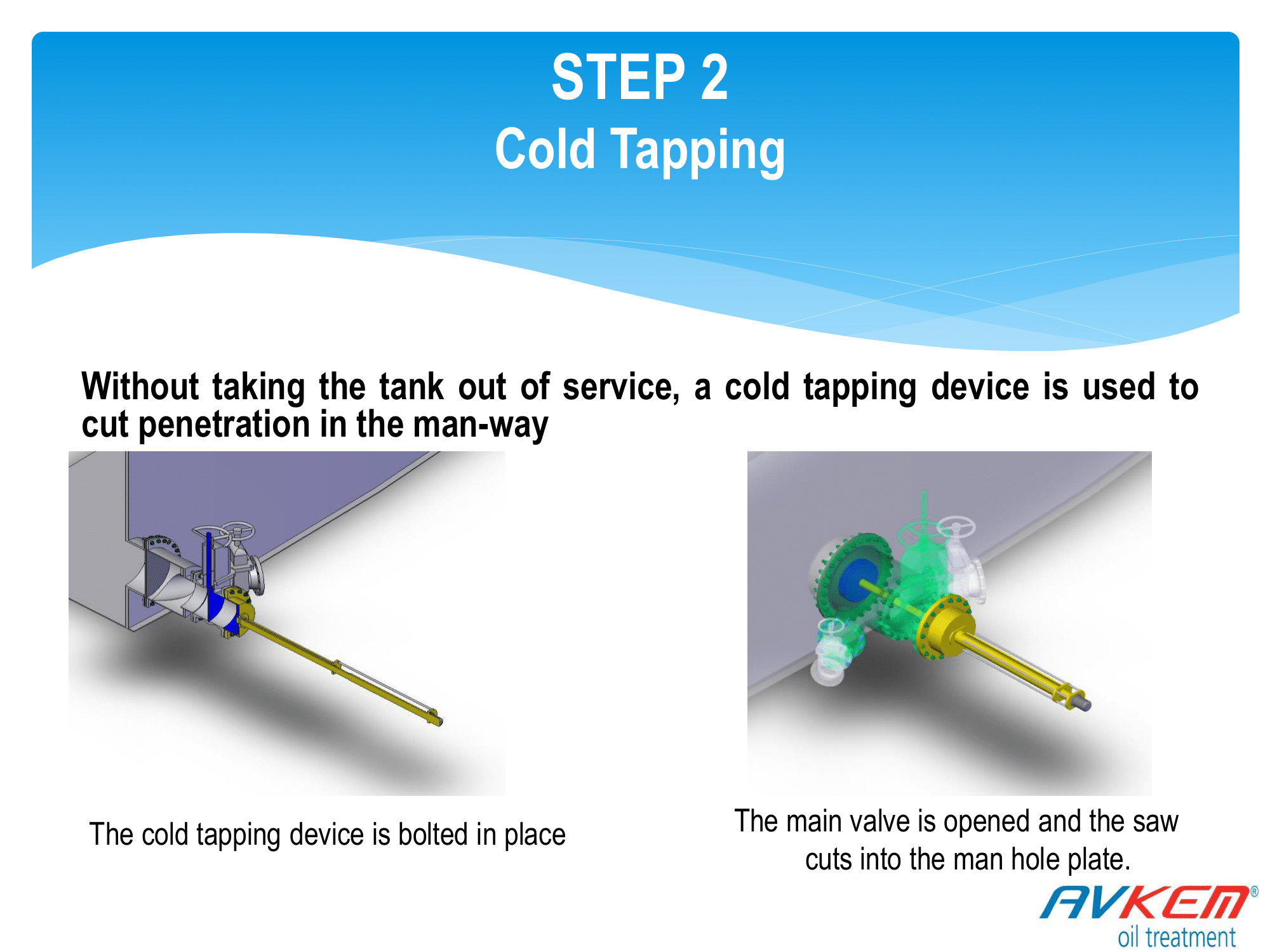 STEP 2
Cold Tapping

Without taking the tank out of service, a cold tapping device is used to cut penetration in the man-way

The cold tapping device is bolted in place

The main valve is opened and the saw cuts into the man hole plate.

AVKEM®
oil treatment