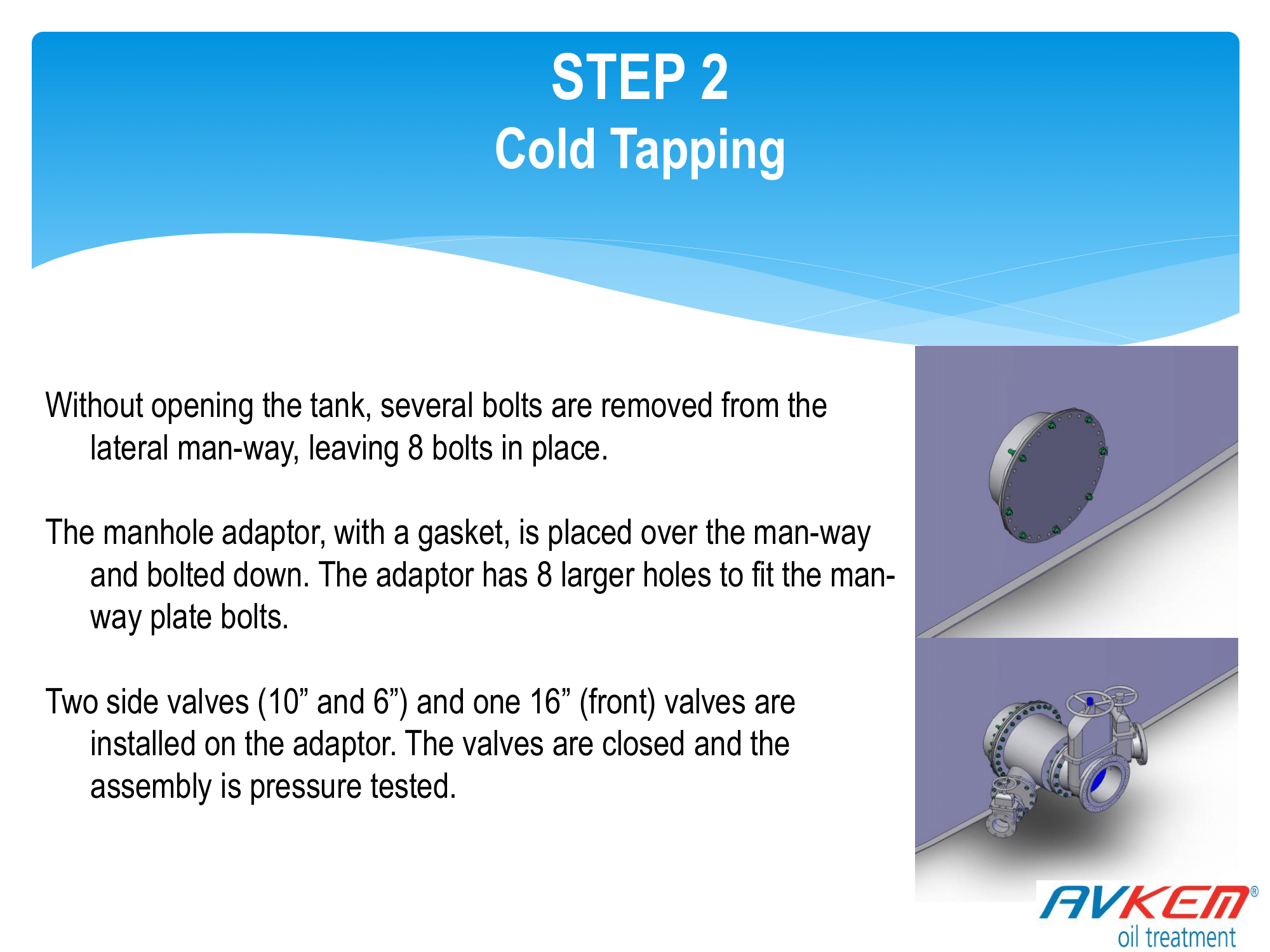 STEP 2
Cold Tapping

Without opening the tank, several bolts are removed from the lateral man-way, leaving 8 bolts in place.

The manhole adaptor, with a gasket, is placed over the man-way and bolted down. The adaptor has 8 larger holes to fit the man-way plate bolts.

Two side valves (10” and 6”) and one 16” (front) valves are installed on the adaptor. The valves are closed and the assembly is pressure tested.

AVKEM®
oil treatment